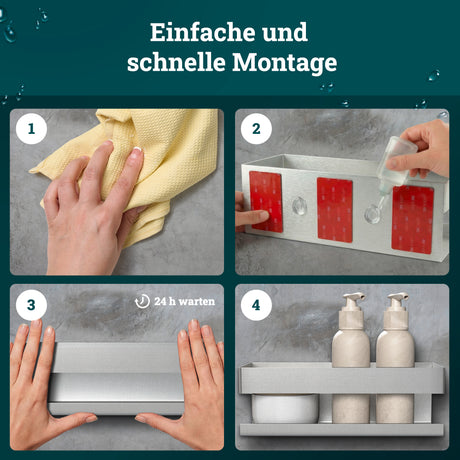 Einfache und schnelle Montage

1

2

3

24 h warten

4